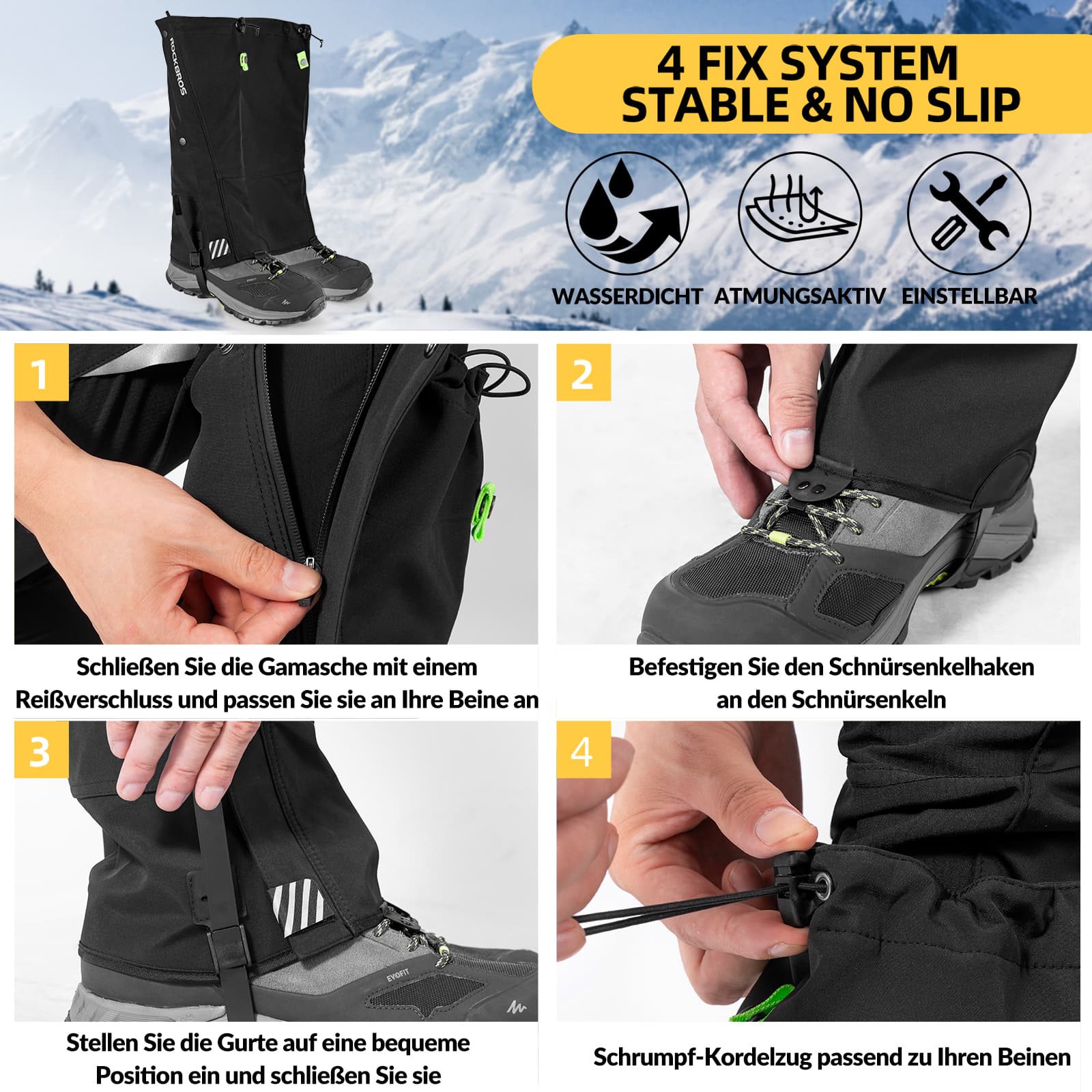 ROCKBROS

4 FIX SYSTEM
STABLE & NO SLIP

WASSERDICHT ATMUNGSAKTIV EINSTELLBAR

1

Schließen Sie die Gamasche mit einem Reißverschluss und passen Sie sie an Ihre Beine an

2

Befestigen Sie den Schnürsenkelhaken an den Schnürsenkeln

3

EVOFIT

Stellen Sie die Gurte auf eine bequeme Position ein und schließen Sie sie

4

Schrumpf-Kordelzug passend zu Ihren Beinen