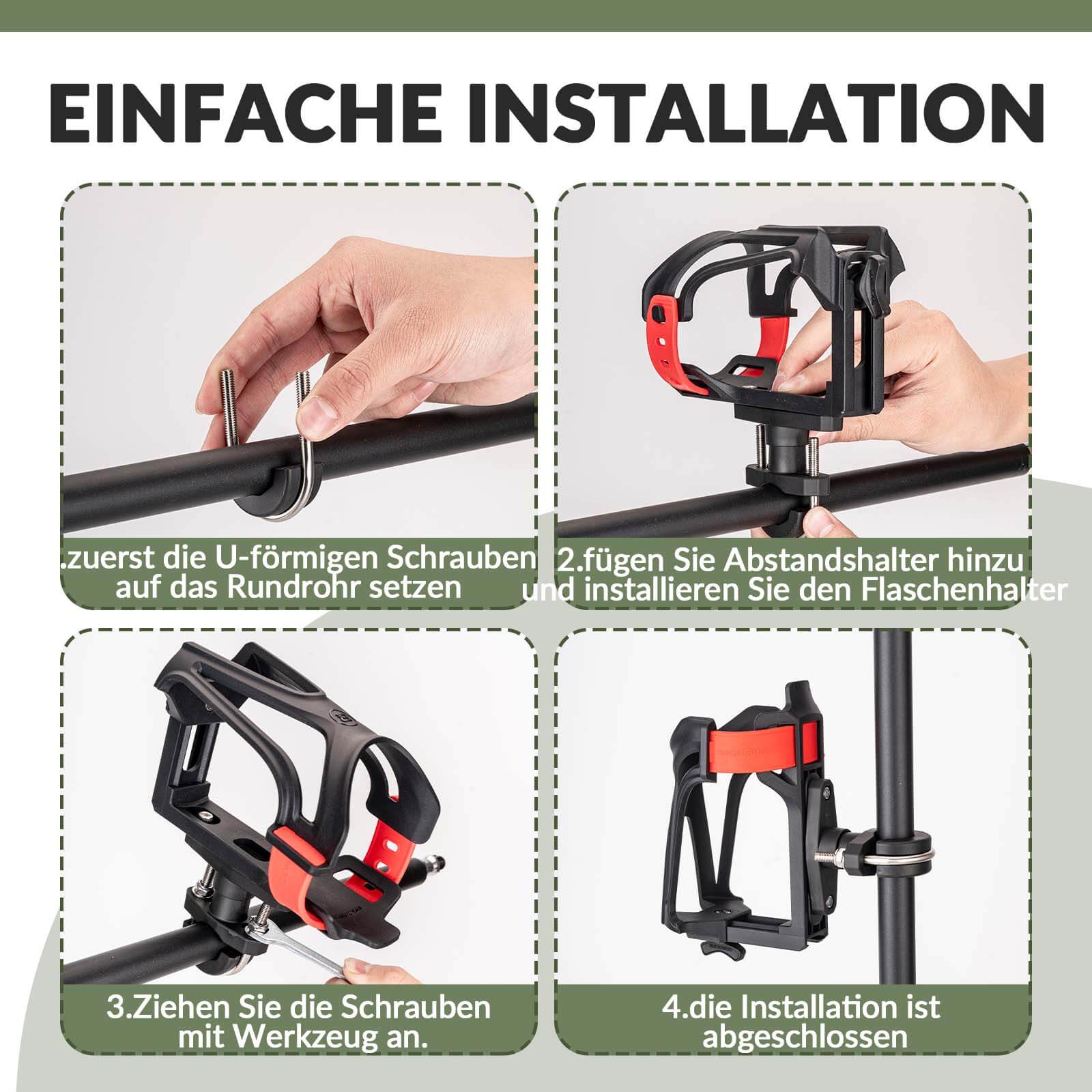 EINFACHE INSTALLATION

.zuerst die U-förmigen Schrauben auf das Rundrohr setzen

2.fügen Sie Abstandshalter hinzu und installieren Sie den Flaschenhalter

3.Ziehen Sie die Schrauben mit Werkzeug an.

4.die Installation ist abgeschlossen