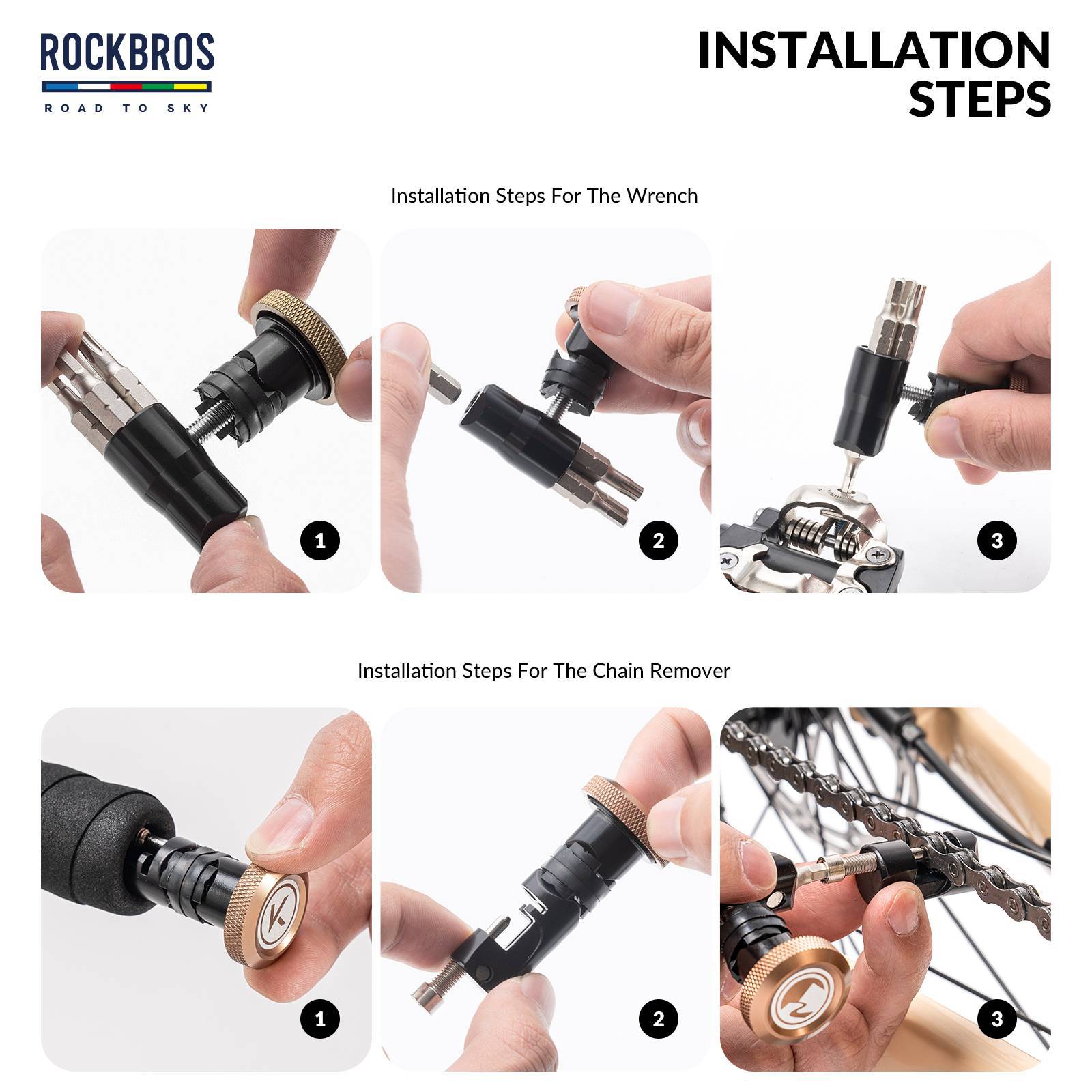 ROCKBROS
ROAD TO SKY

INSTALLATION STEPS

Installation Steps For The Wrench

1

2

3

Installation Steps For The Chain Remover

1

2

3