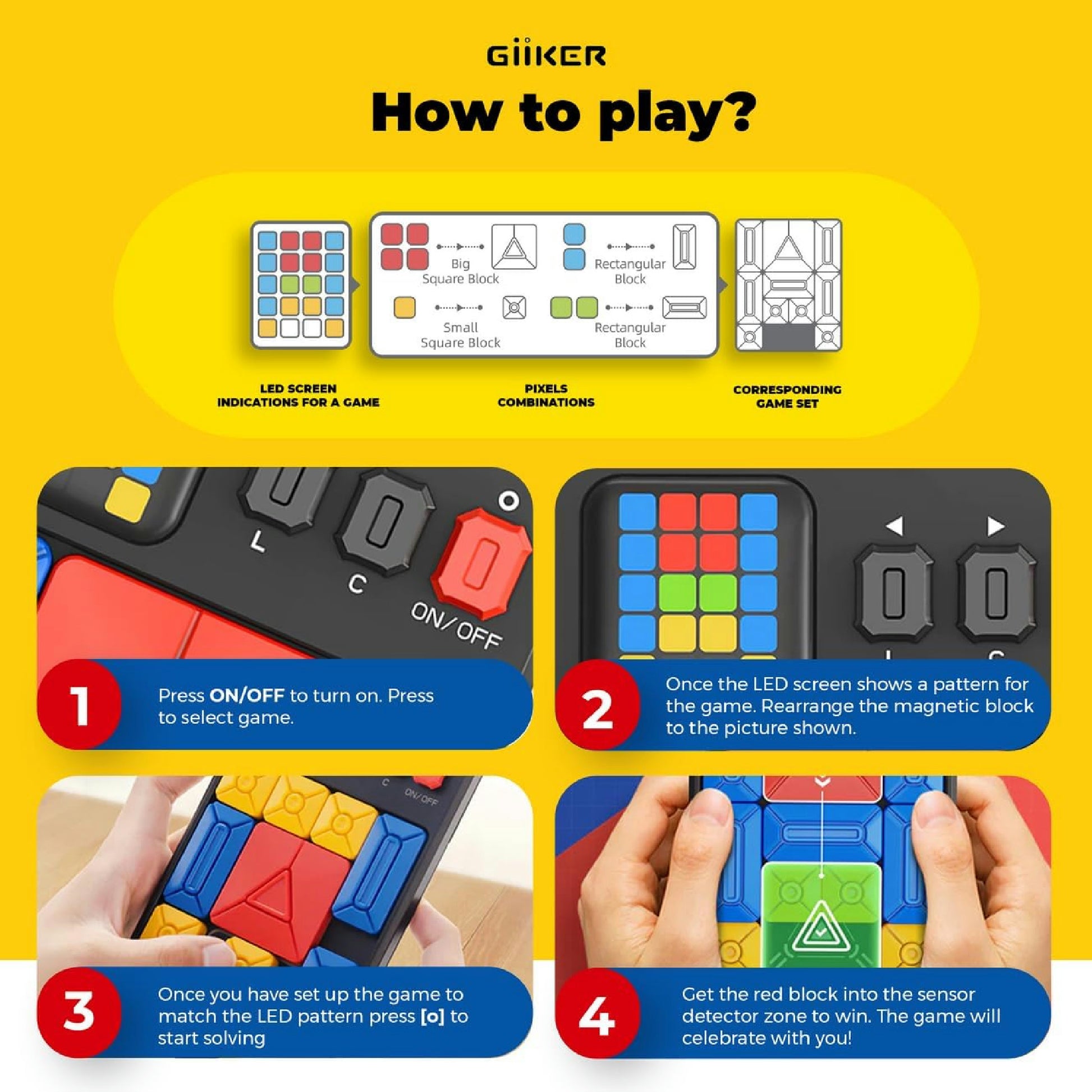 GiiKER

How to play?

Big Square Block

Rectangular Block

Small Square Block

Rectangular Block

LED SCREEN INDICATIONS FOR A GAME

PIXELS COMBINATIONS

CORRESPONDING GAME SET

L

C

ON/OFF

1 Press ON/OFF to turn on. Press to select game.

2 Once the LED screen shows a pattern for the game. Rearrange the magnetic block to the picture shown.

C ON/OFF

3 Once you have set up the game to match the LED pattern press [o] to start solving

4 Get the red block into the sensor detector zone to win. The game will celebrate with you!