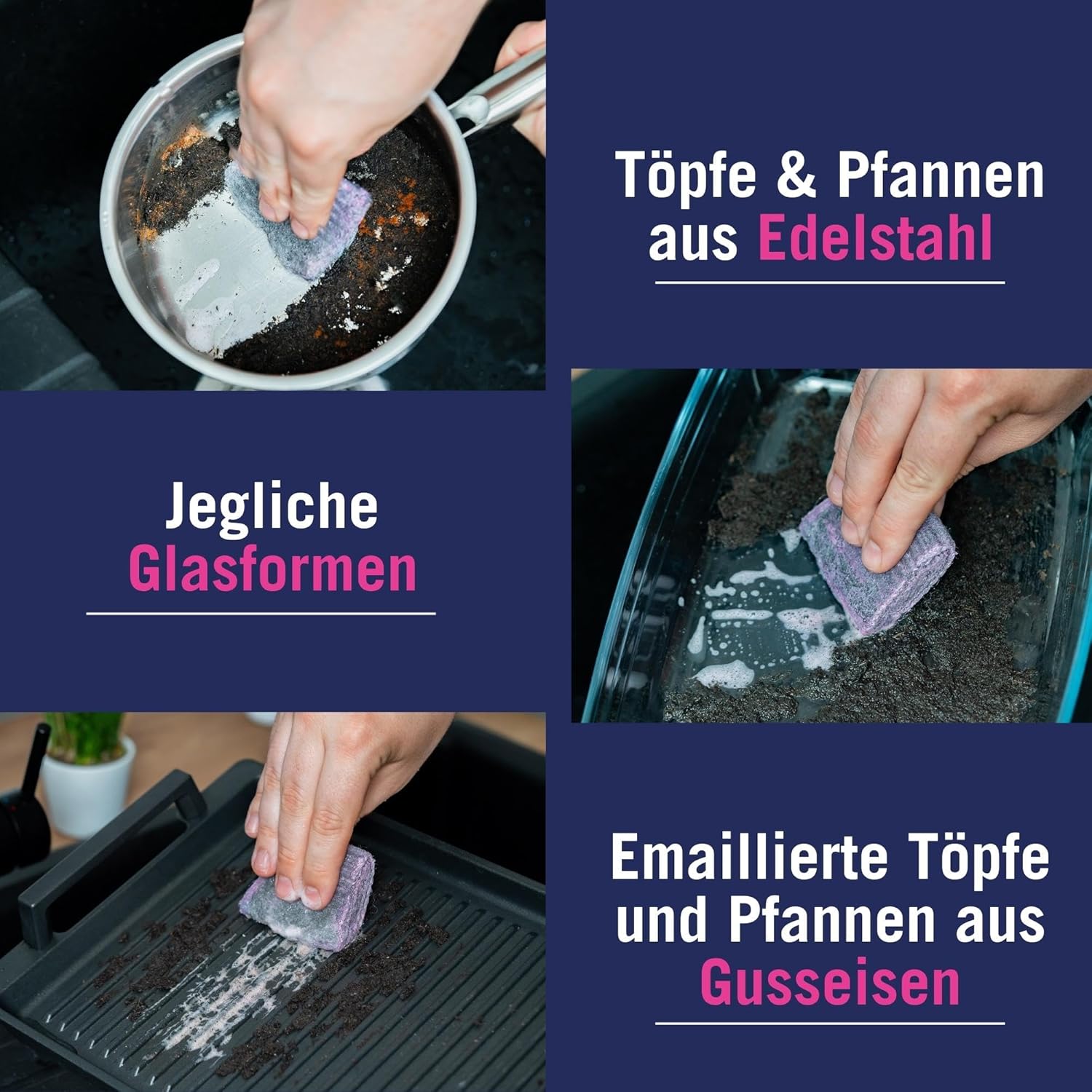 Töpfe & Pfannen aus Edelstahl

Jegliche Glasformen

Emaillierte Töpfe und Pfannen aus Gusseisen