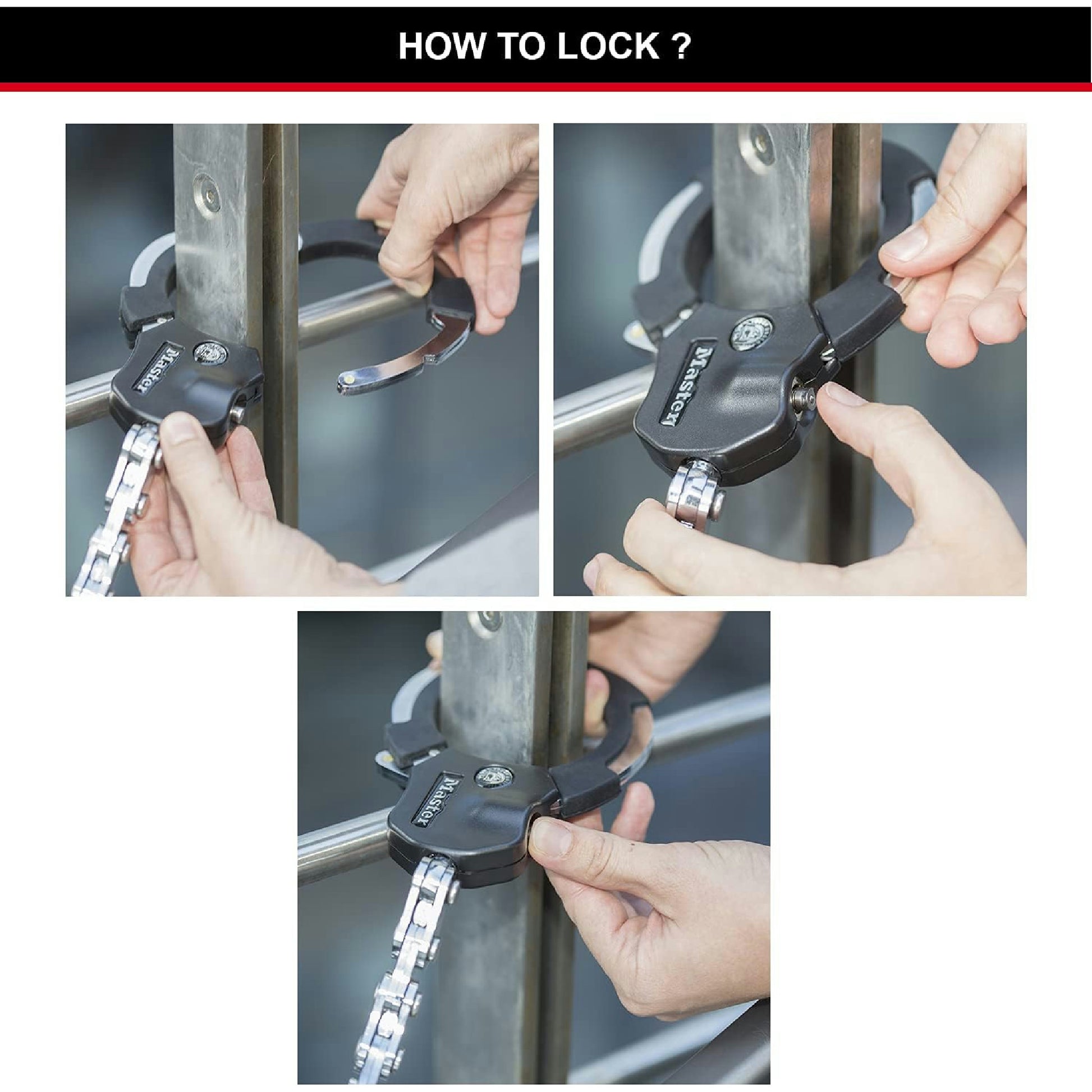 HOW TO LOCK ?

Master

Master

Master